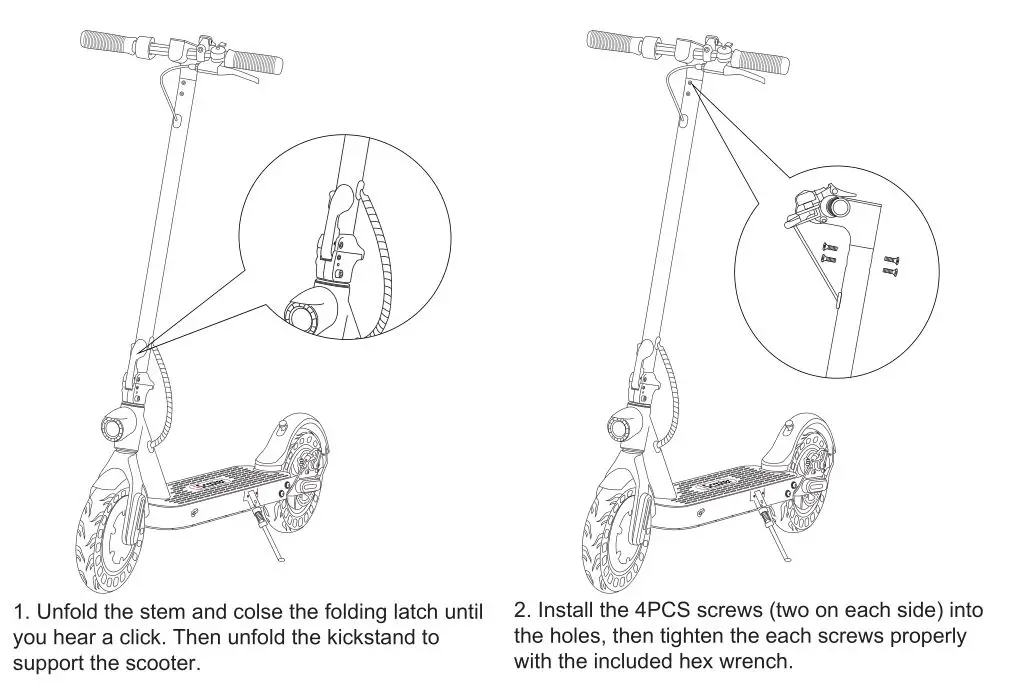 1. Unfold the stem and colse the folding latch until you hear a click. Then unfold the kickstand to support the scooter.

2. Install the 4PCS screws (two on each side) into the holes, then tighten the each screws properly with the included hex wrench.