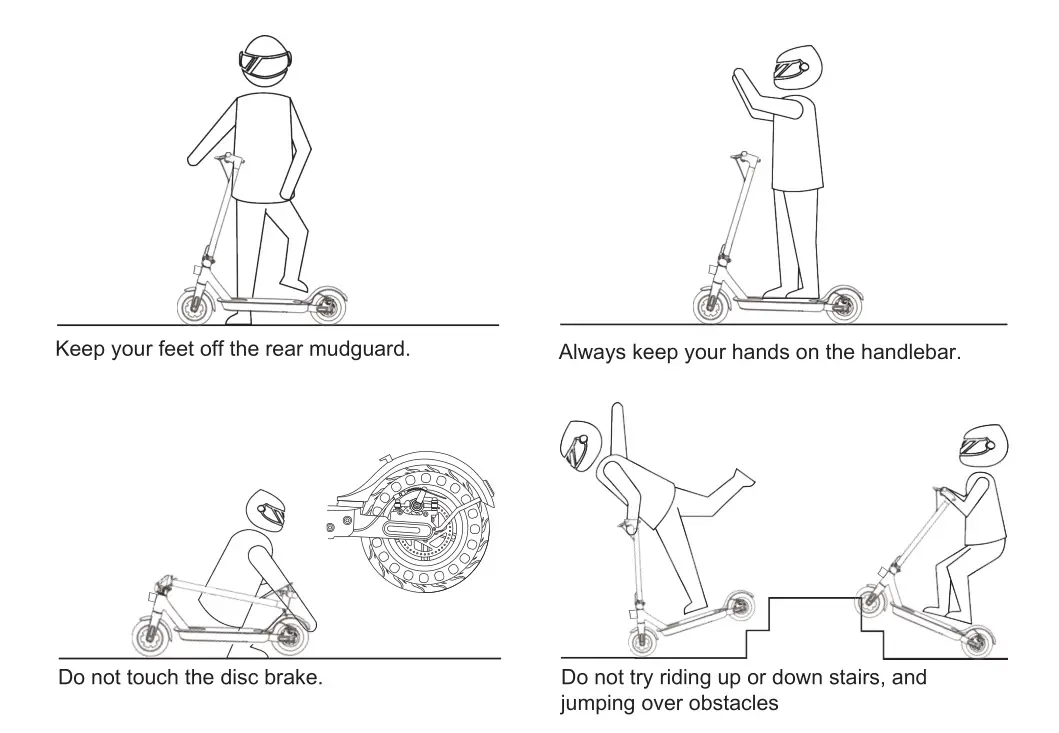 Keep your feet off the rear mudguard.

Always keep your hands on the handlebar.

Do not touch the disc brake.

Do not try riding up or down stairs, and jumping over obstacles