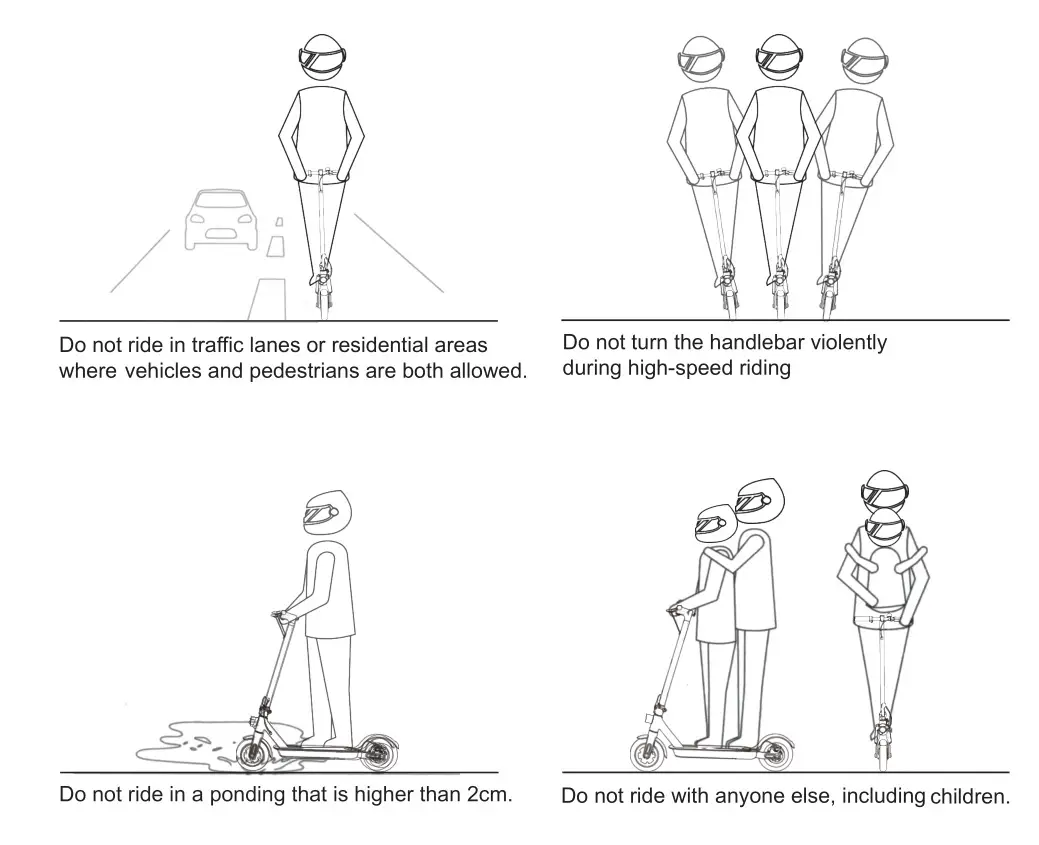 Do not ride in traffic lanes or residential areas where vehicles and pedestrians are both allowed.

Do not turn the handlebar violently during high-speed riding

Do not ride in a ponding that is higher than 2cm.

Do not ride with anyone else, including children.