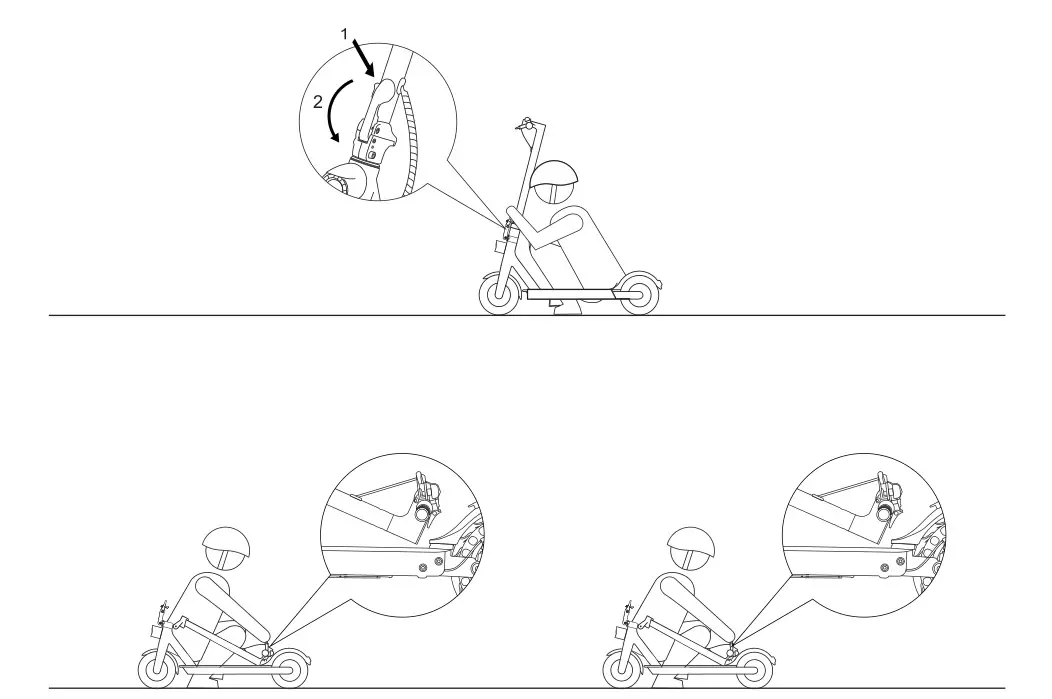 1
2