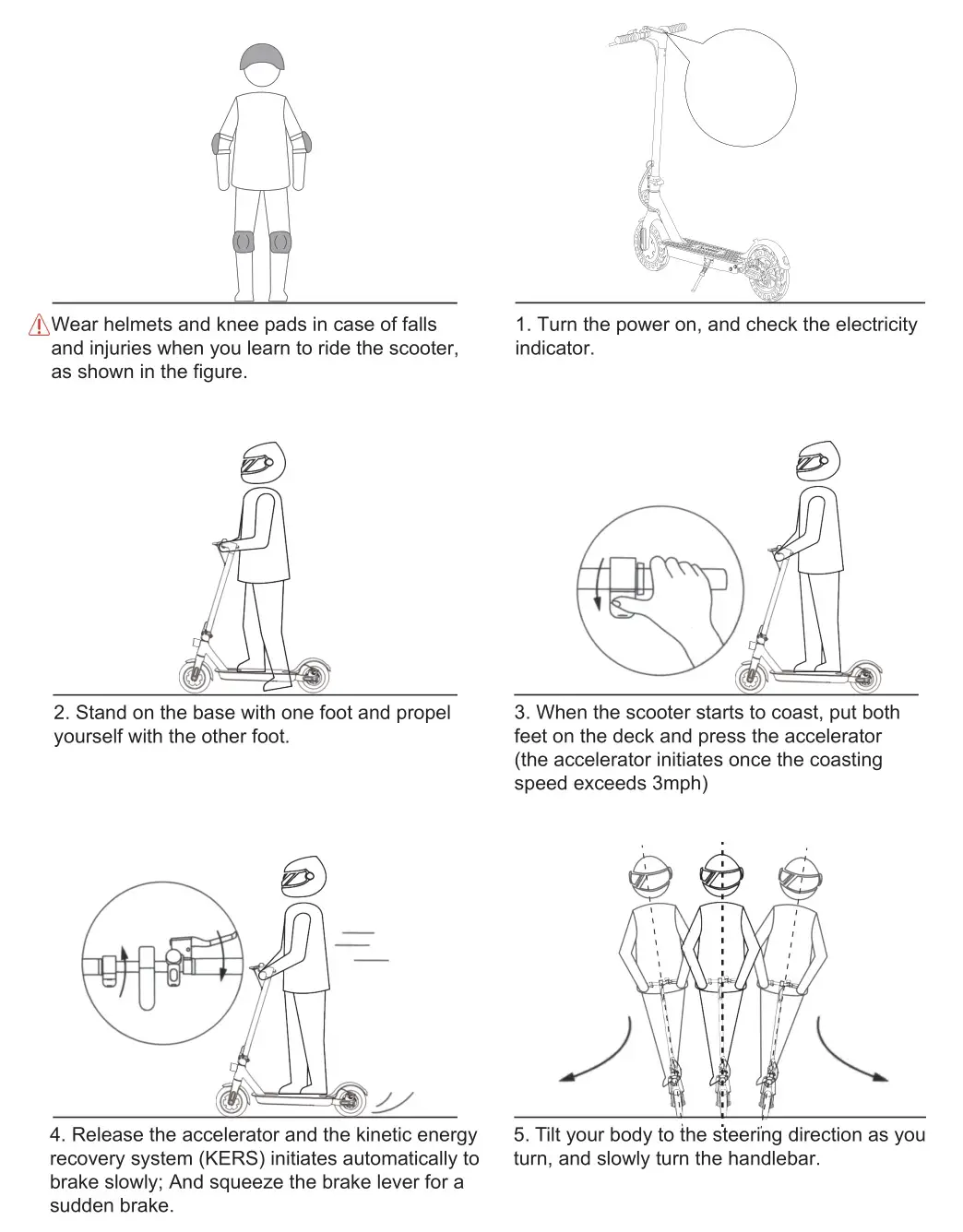 Wear helmets and knee pads in case of falls and injuries when you learn to ride the scooter, as shown in the figure.

1. Turn the power on, and check the electricity indicator.

2. Stand on the base with one foot and propel yourself with the other foot.

3. When the scooter starts to coast, put both feet on the deck and press the accelerator (the accelerator initiates once the coasting speed exceeds 3mph)

4. Release the accelerator and the kinetic energy recovery system (KERS) initiates automatically to brake slowly; And squeeze the brake lever for a sudden brake.

5. Tilt your body to the steering direction as you turn, and slowly turn the handlebar.