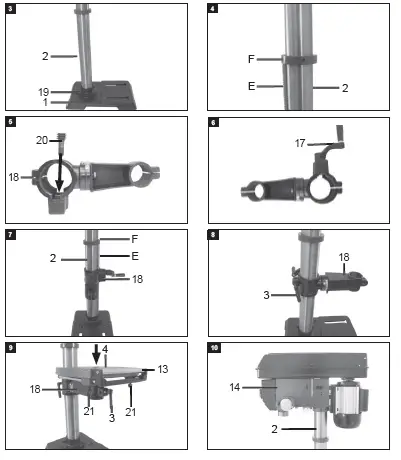 3
2
19
1

4
F
E
2

5
20
18

6
17

7
F
2
E
18

8
18
3

9
4
13
18
21
3
21

10
14
2