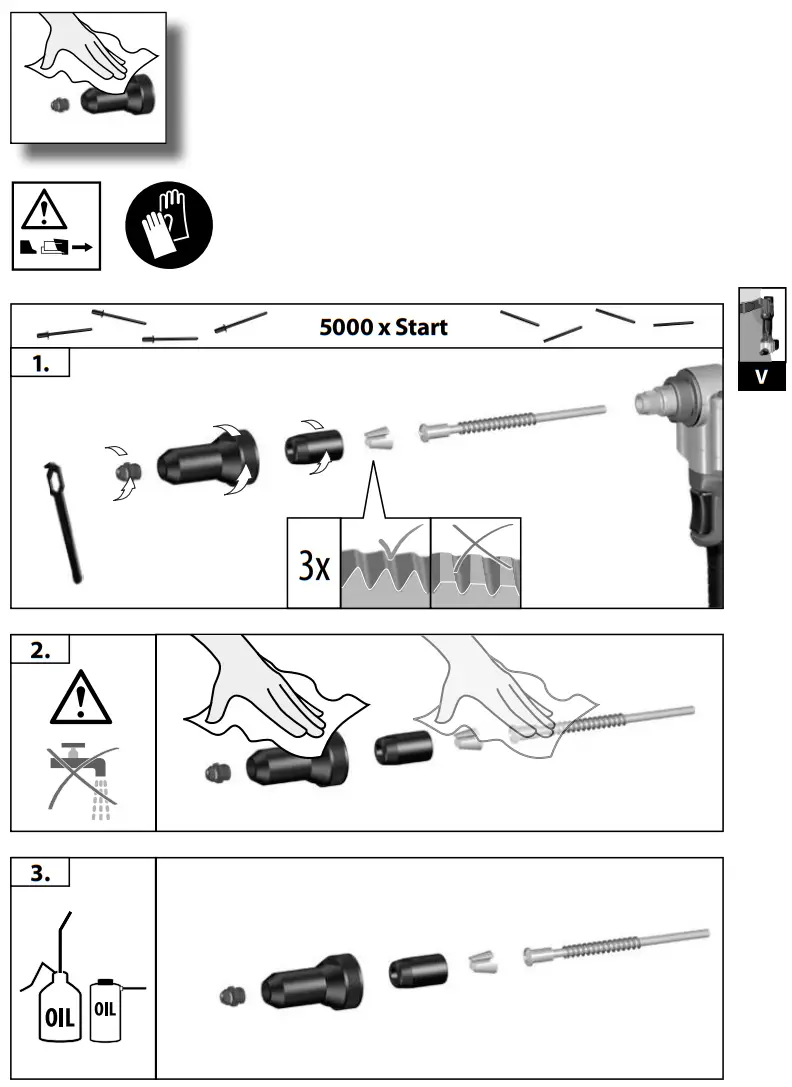 5000 x Start

V

1.

3x

2.

3.

OIL

OIL