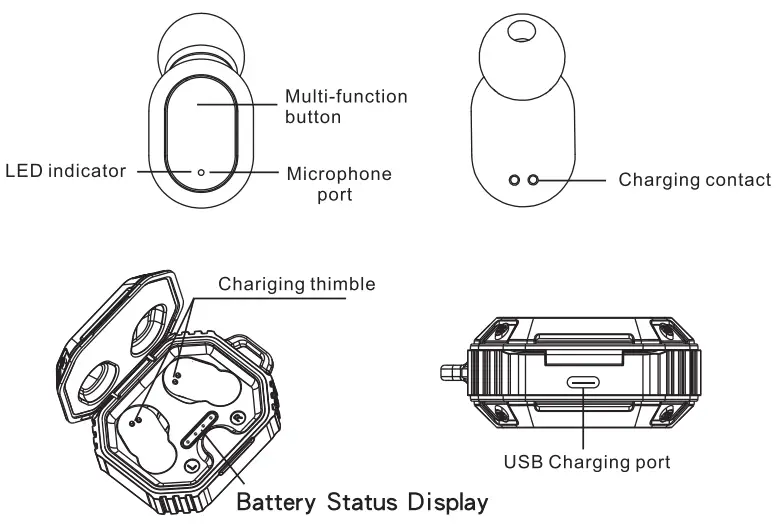 Multi-function button

LED indicator

Microphone port

Charging contact

Chariging thimble

Battery Status Display

USB Charging port