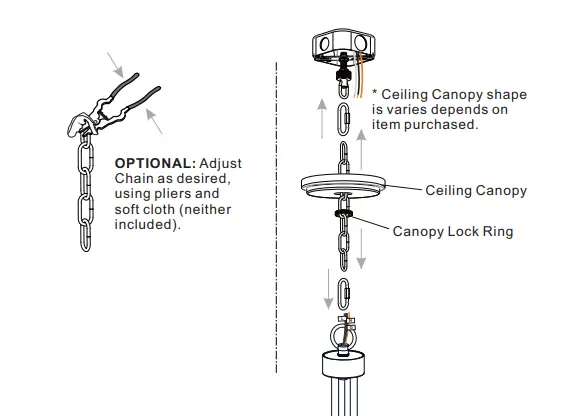 OPTIONAL: Adjust Chain as desired, using pliers and soft cloth (neither included).

* Ceiling Canopy shape is varies depends on item purchased.

Ceiling Canopy

Canopy Lock Ring