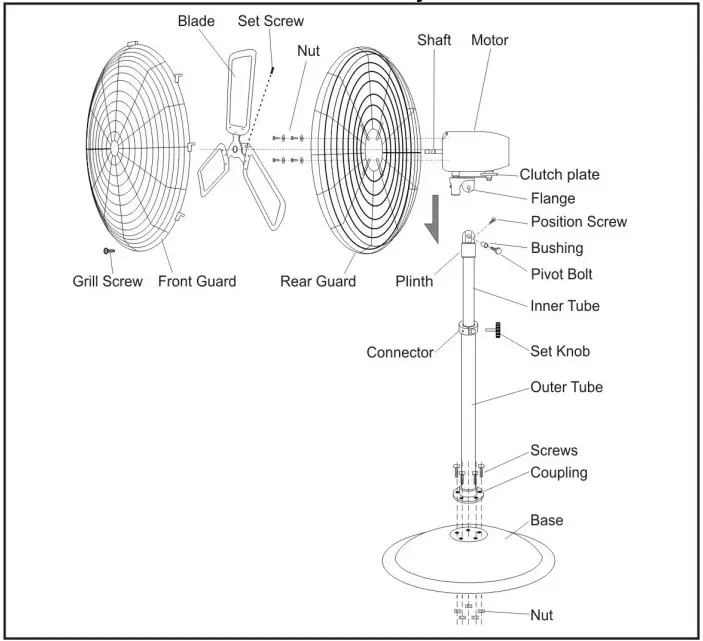 Blade
Set Screw
Nut
Shaft
Motor
Clutch plate
Flange
Position Screw
Bushing
Pivot Bolt
Grill Screw
Front Guard
Rear Guard
Plinth
Inner Tube
Connector
Set Knob
Outer Tube
Screws
Coupling
Base
Nut