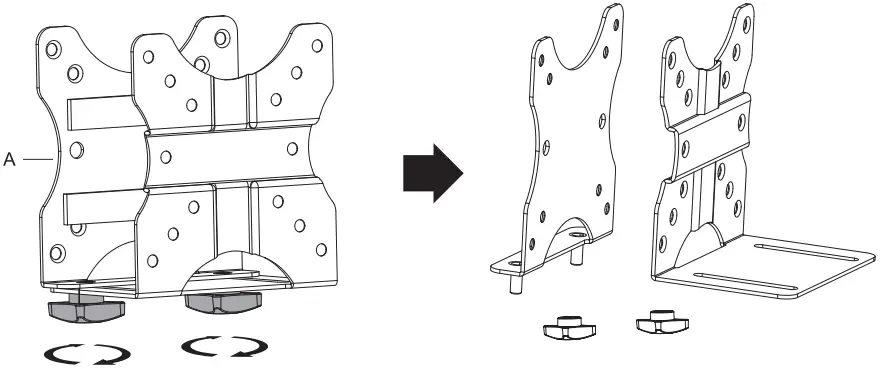 A