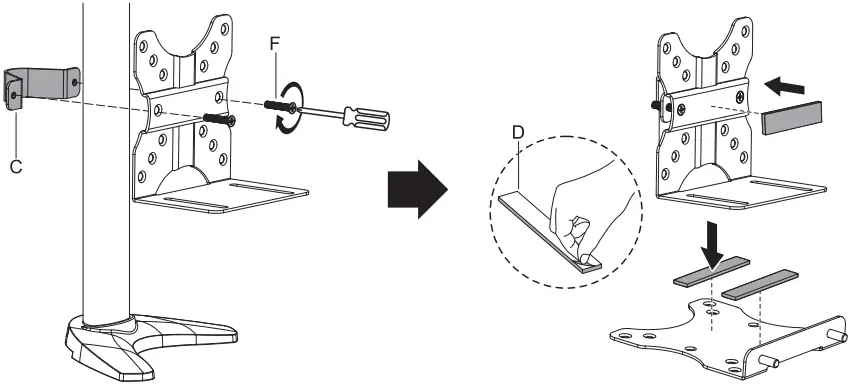 F
C
D