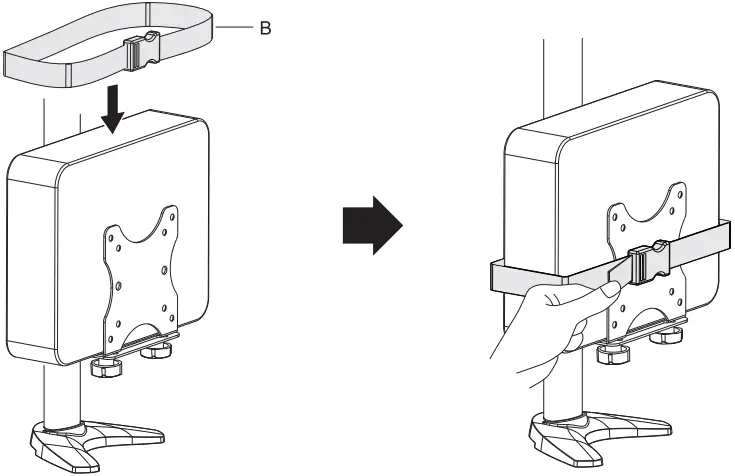 B