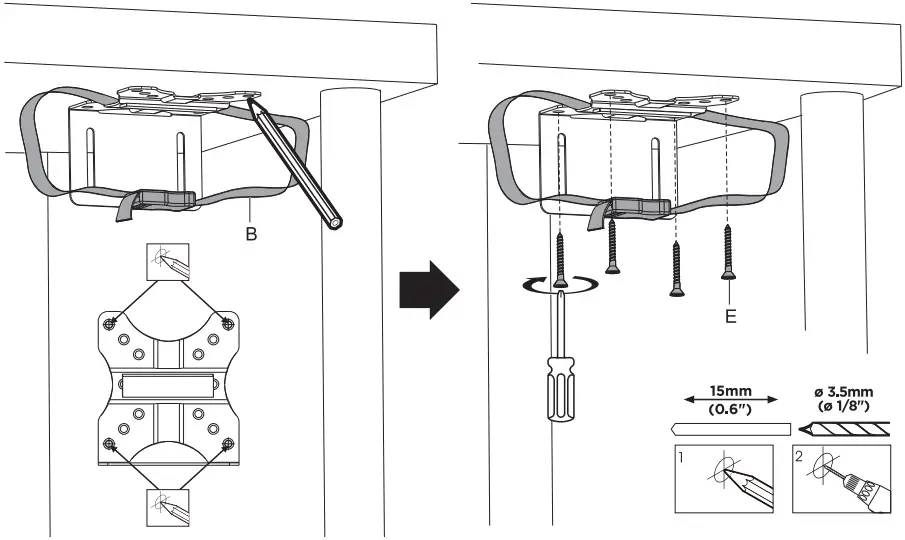 B

E

15mm
(0.6")

ø 3.5mm
(ø 1/8")

1

2