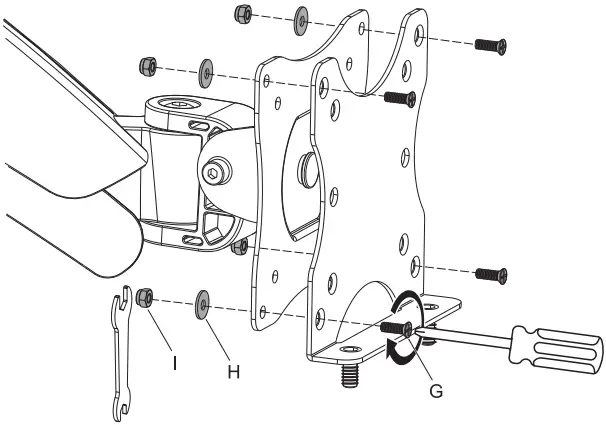 I
H
G