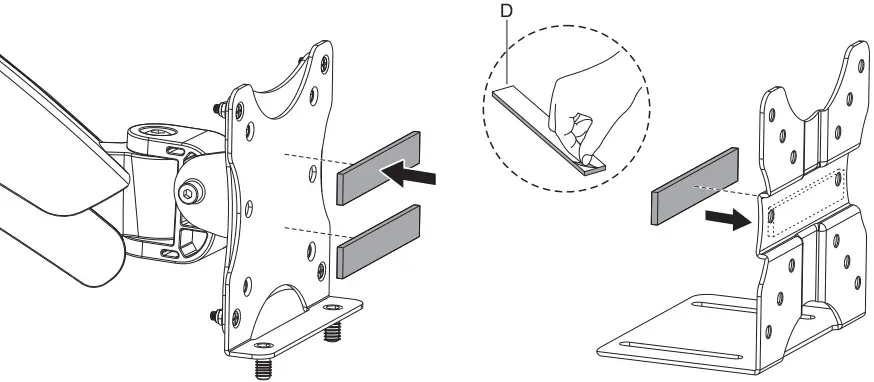 D