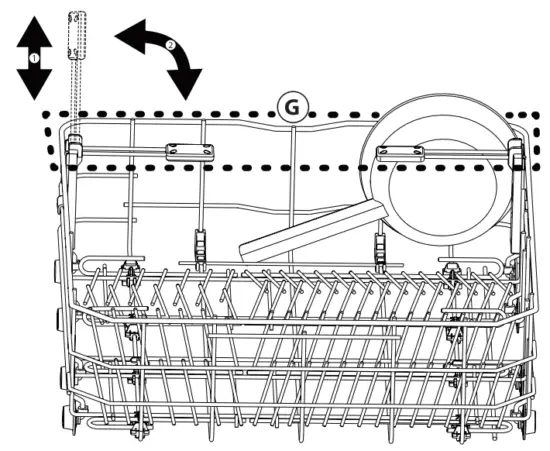 1
2
G