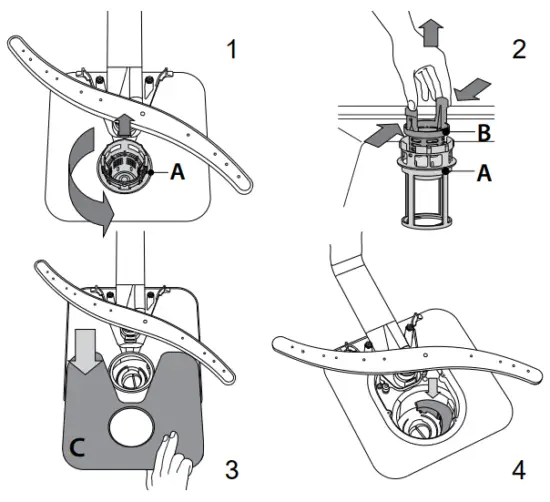 1

A

2

B

A

C

3

4