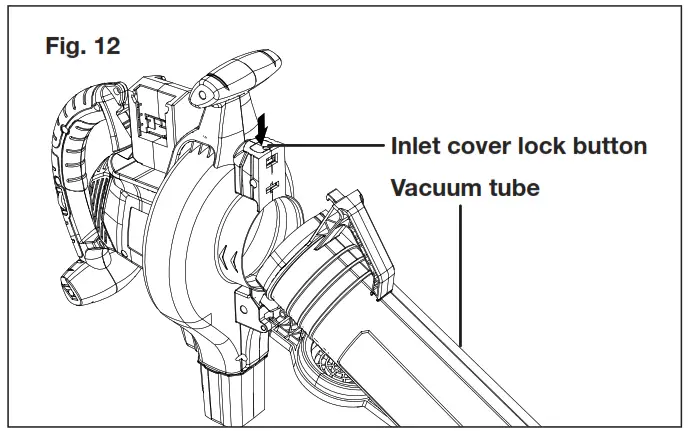 Fig. 12

Inlet cover lock button

Vacuum tube