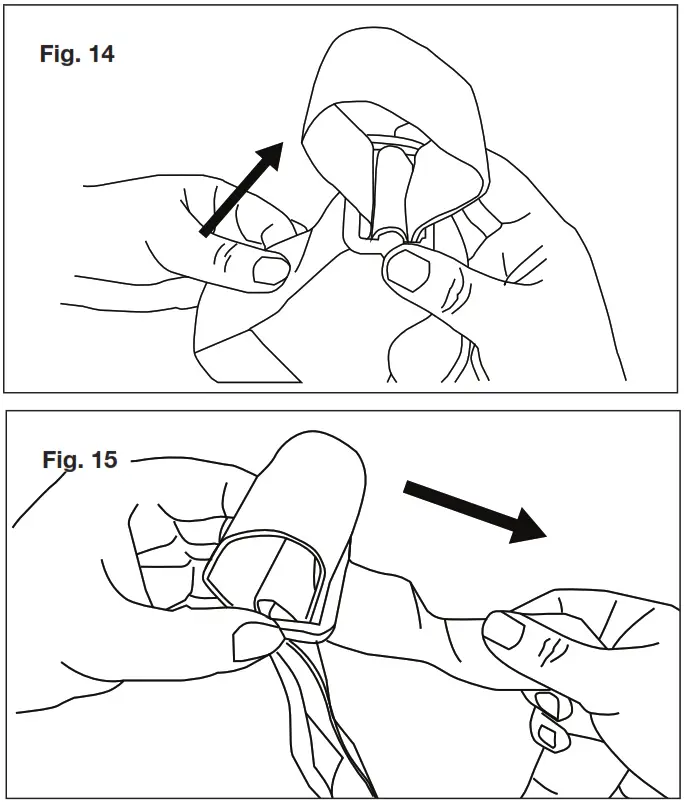 Fig. 14

Fig. 15