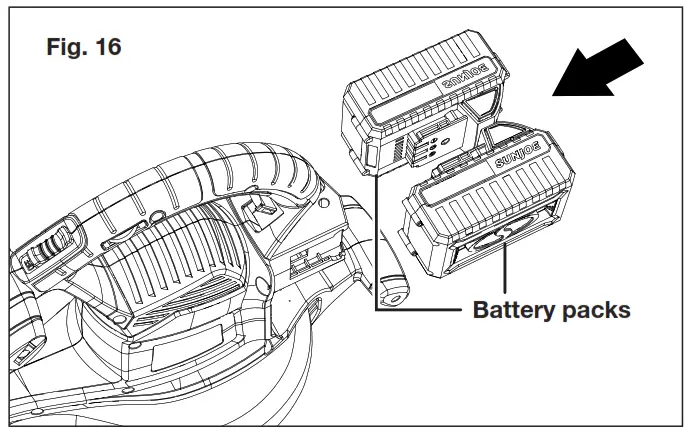 Fig. 16

SUNJOE

SUNJOE

Battery packs