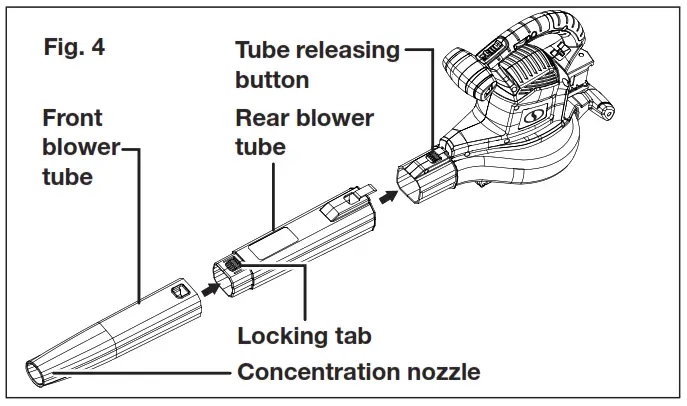 Fig. 4

Tube releasing button

Front blower tube

Rear blower tube

Locking tab

Concentration nozzle