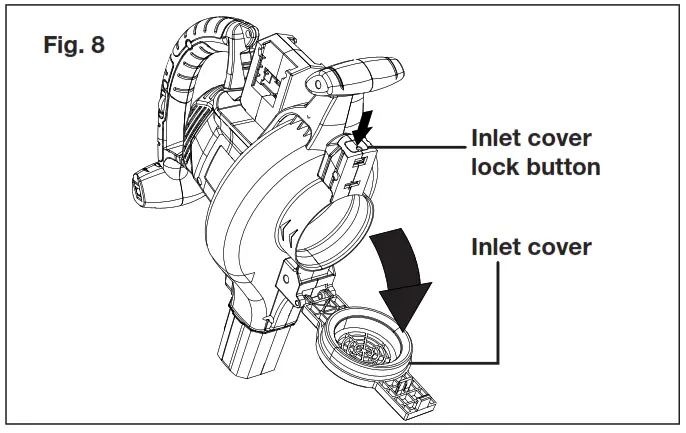 Fig. 8

Inlet cover lock button

Inlet cover