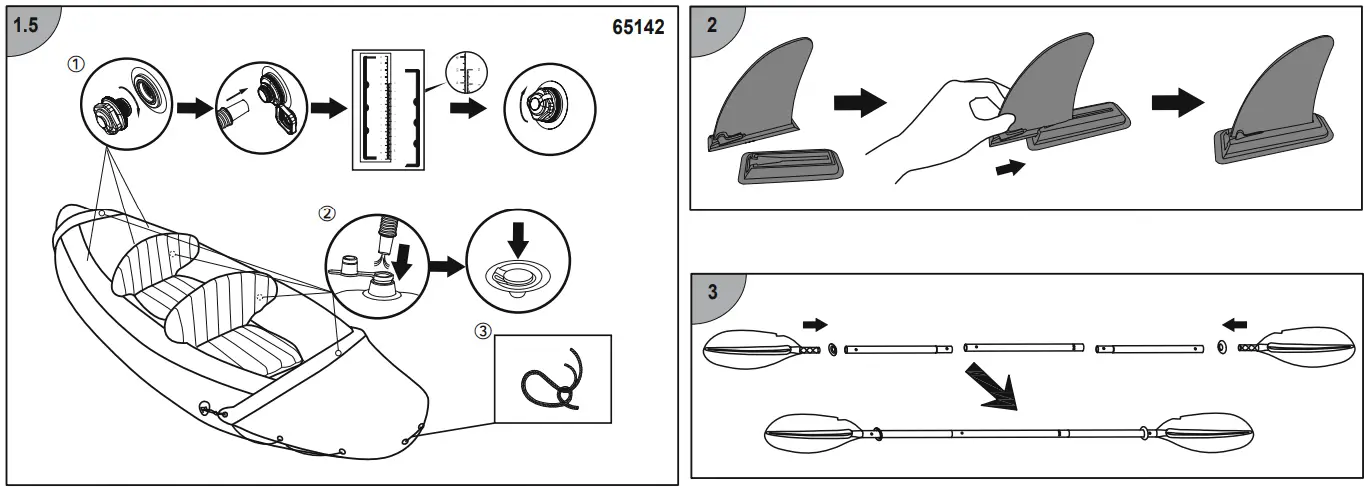 1.5

65142

①

②

③

2

3