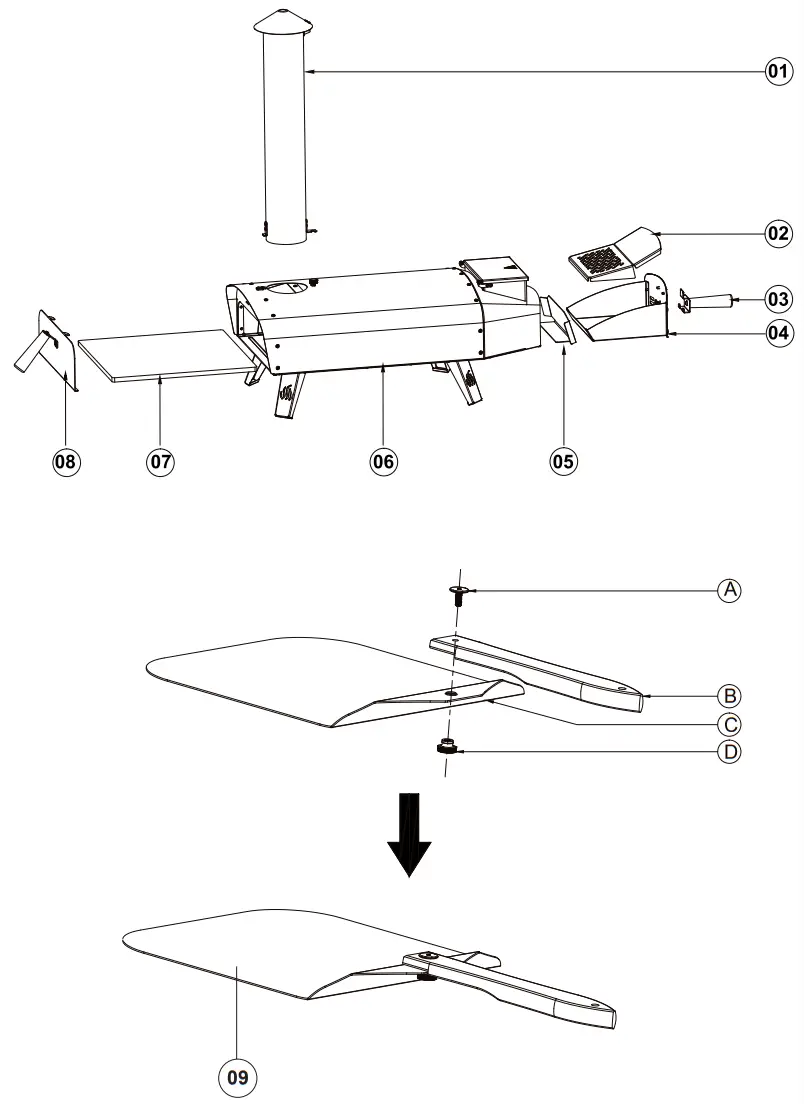 01
02
03
04
08
07
06
05
A
B
C
D
09