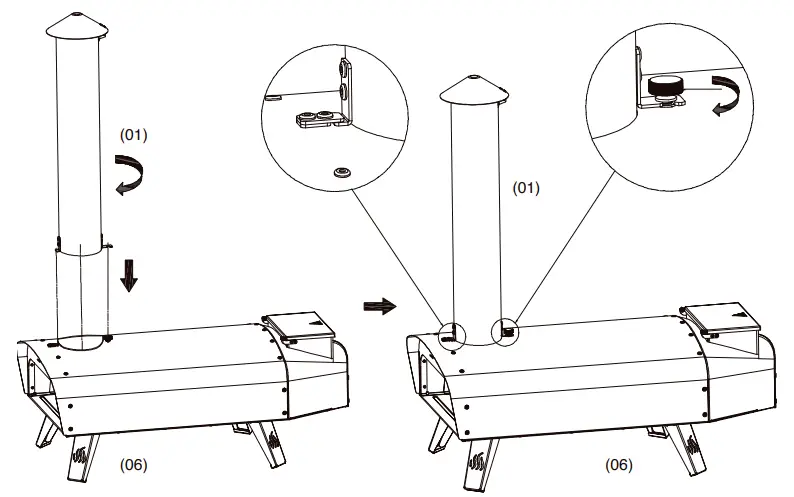 (01)

(06)

(01)

(06)