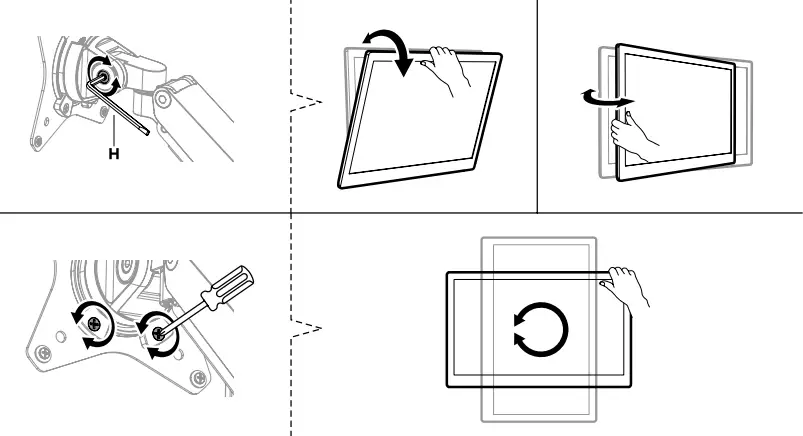 H