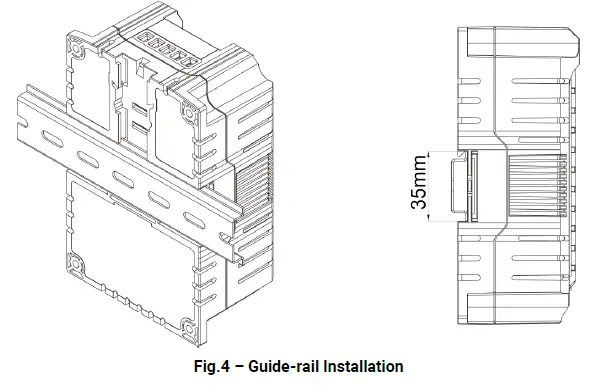 35mm

Fig.4 – Guide-rail Installation