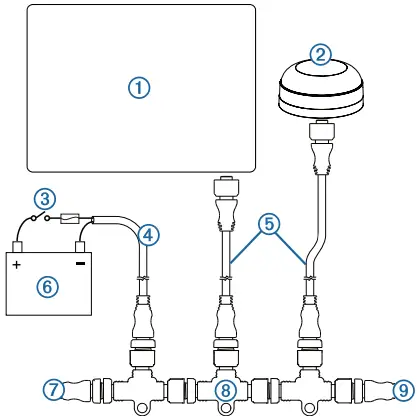 1
2
3
4
5
+
−
6
7
8
9