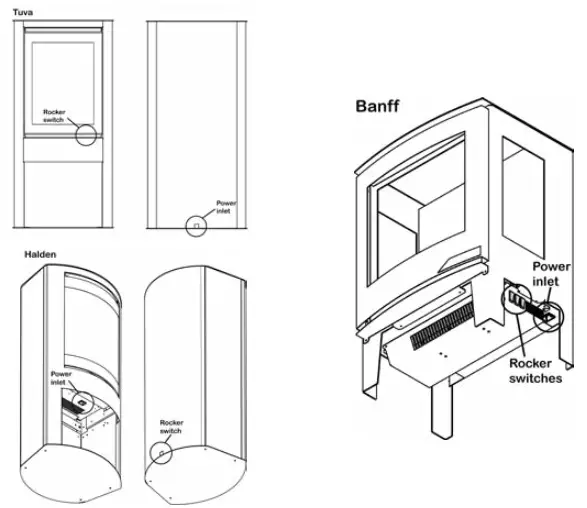 Tuva

Rocker switch

Power inlet

Halden

Power inlet

Rocker switch

Banff

Power inlet

Rocker switches