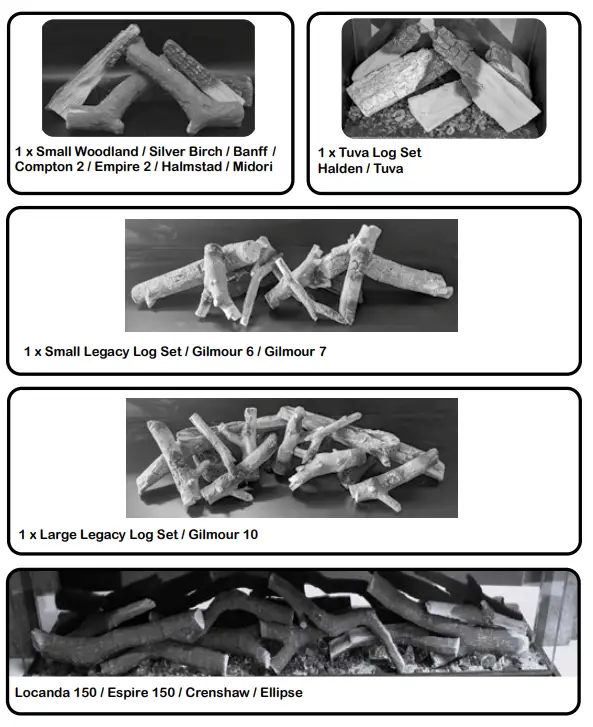 1 x Small Woodland / Silver Birch / Banff / Compton 2 / Empire 2 / Halmstad / Midori

1 x Tuva Log Set
Halden / Tuva

1 x Small Legacy Log Set / Gilmour 6 / Gilmour 7

1 x Large Legacy Log Set / Gilmour 10

Locanda 150 / Espire 150 / Crenshaw / Ellipse