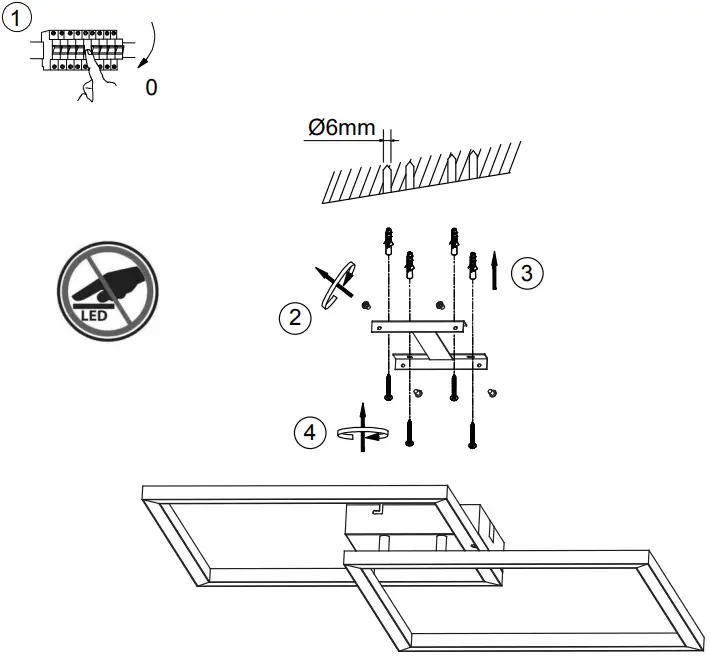 1

0

Ø6mm

LED

2

3

4