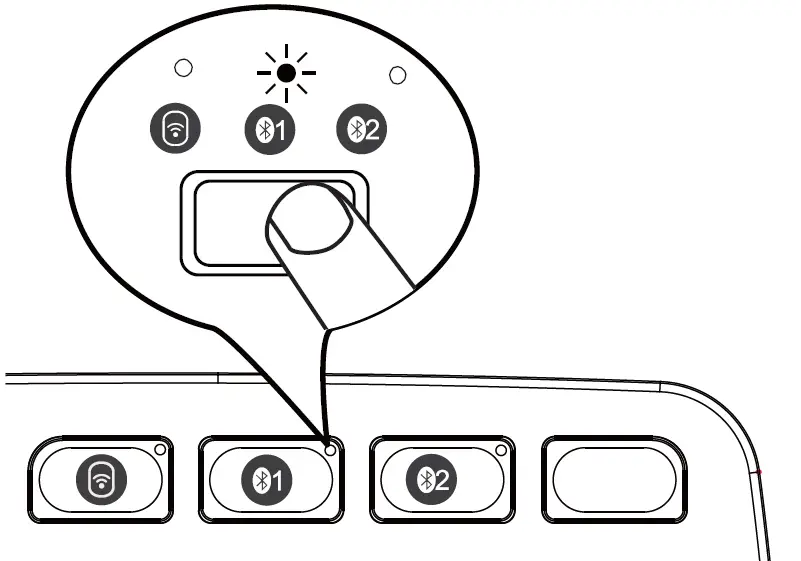 1
2
1
2