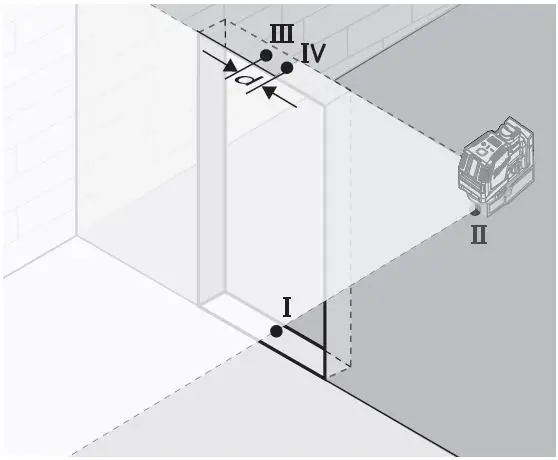 III
IV
d
II
I