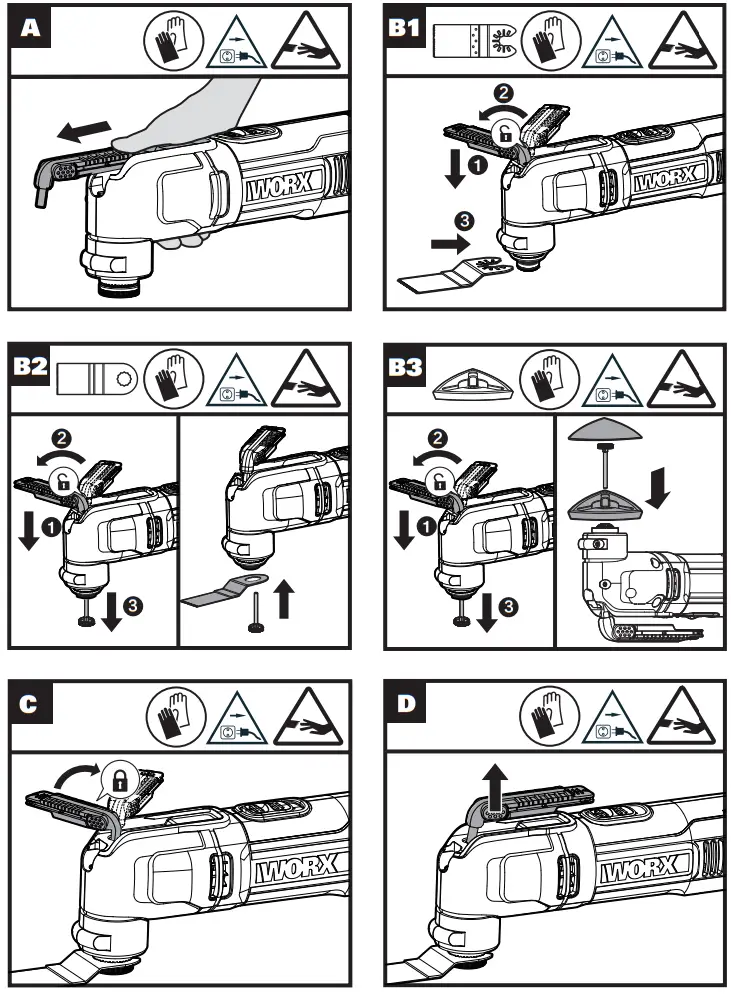 A

WORX

B1

2
1
3

WORX

B2

2
1
3

B3

2
1
3

C

WORX

D

WORX