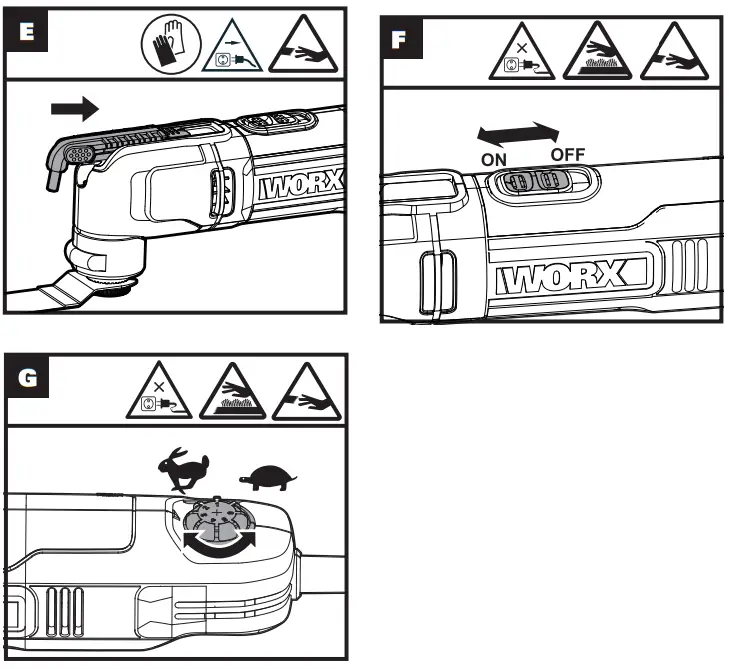 E

WORX

F

ON OFF

WORX

G