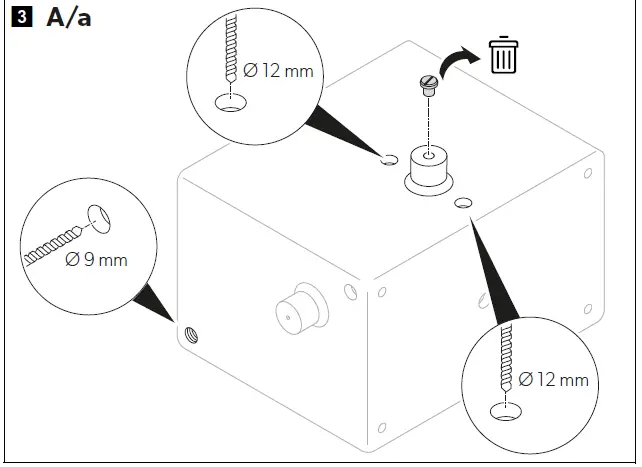 3 A/a

Ø 12 mm

Ø 9 mm

Ø 12 mm