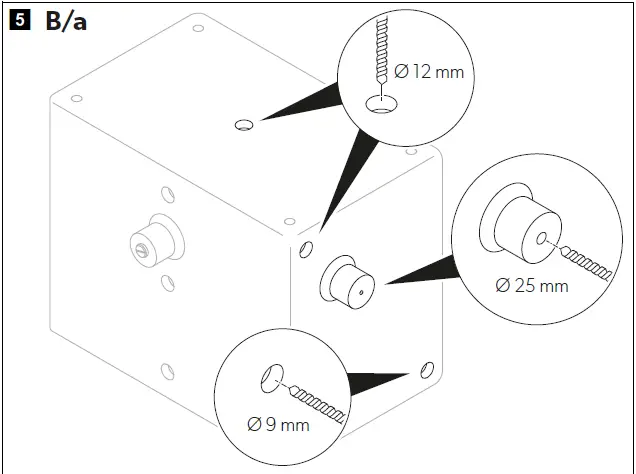 5 B/a

Ø 12 mm

Ø 25 mm

Ø 9 mm