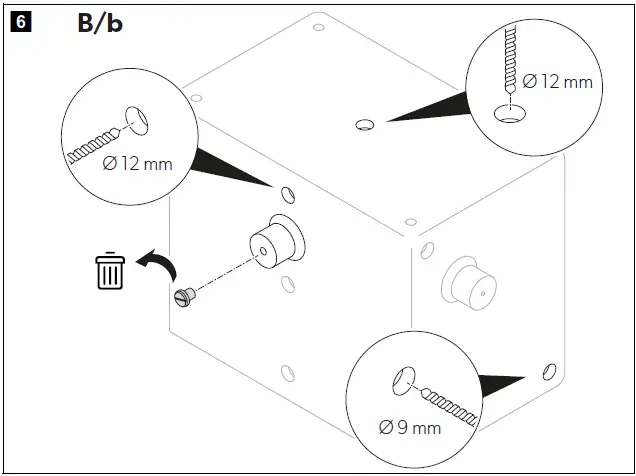 6

B/b

Ø 12 mm

Ø 12 mm

Ø 9 mm