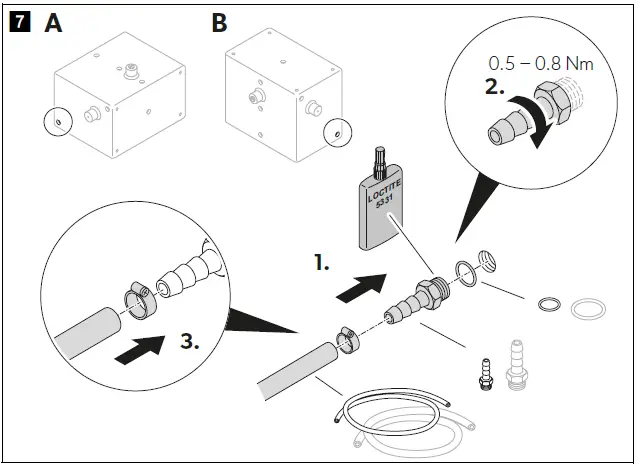 7 A

B

0.5 – 0.8 Nm

2.

LOCTITE 5331

1.

3.