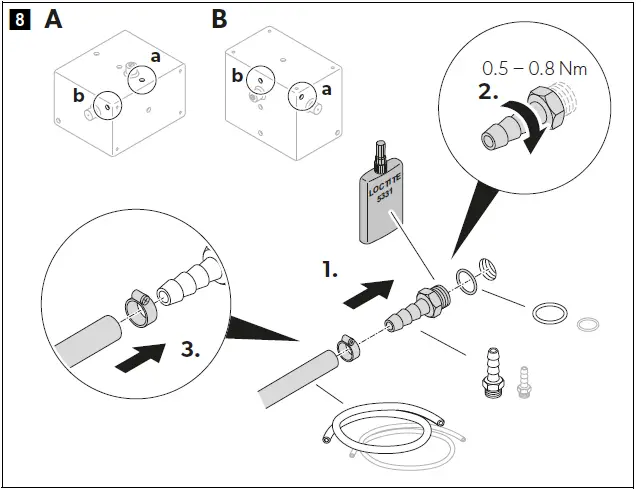 8 A

a

b

B

b

a

0.5 – 0.8 Nm

2.

LOCTITE 5331

1.

3.