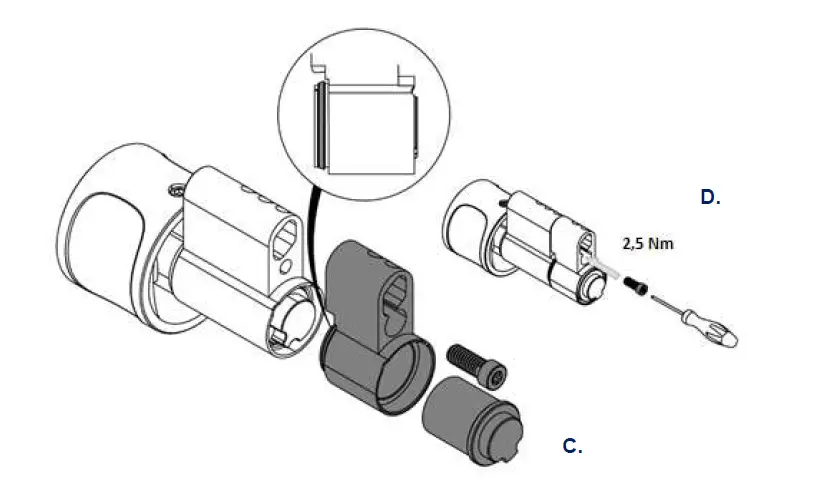 D.

2,5 Nm

C.