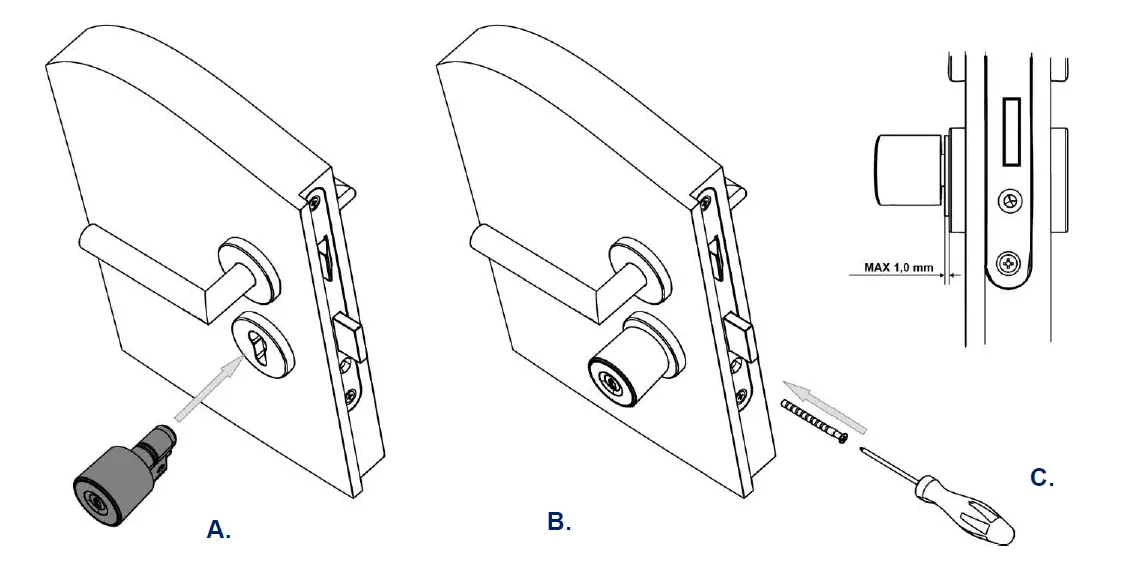 MAX 1,0 mm

A.

B.

C.