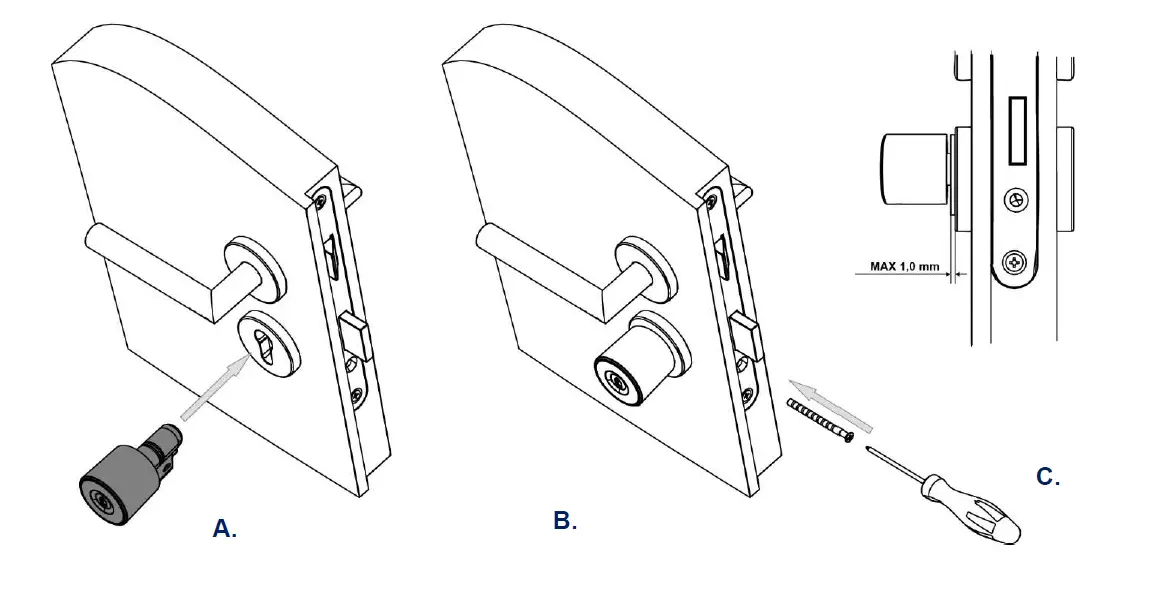 MAX 1,0 mm

A.

B.

C.