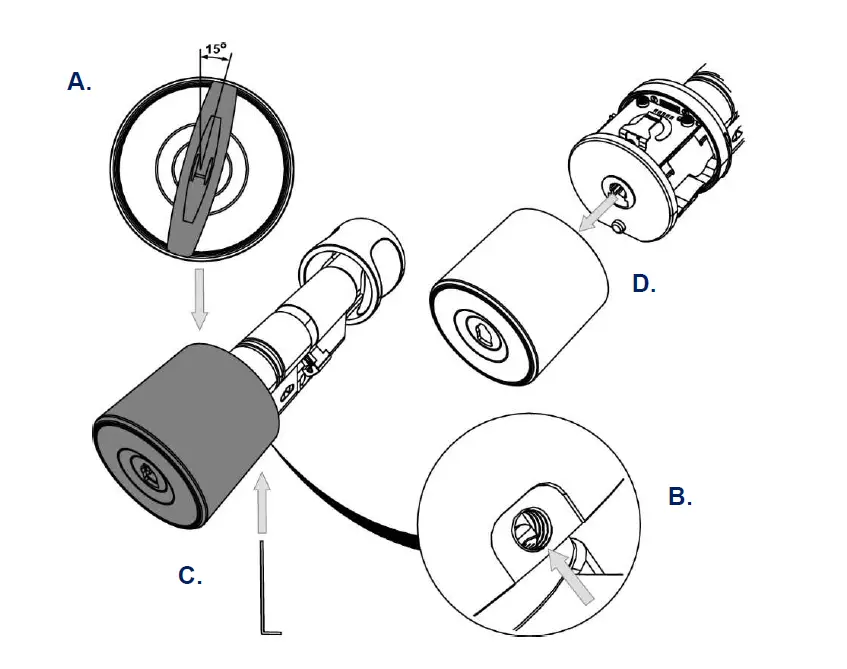 A.

15°

D.

B.

C.