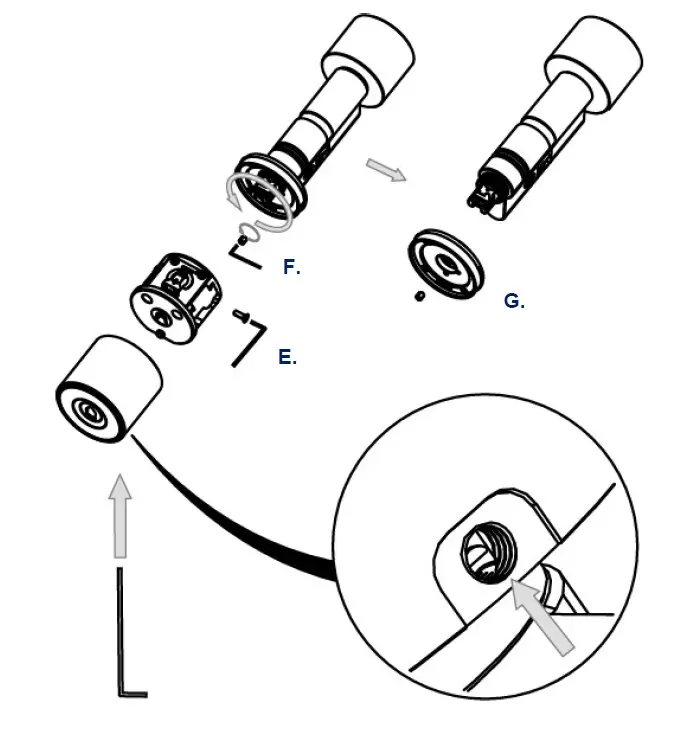 F.

G.

E.