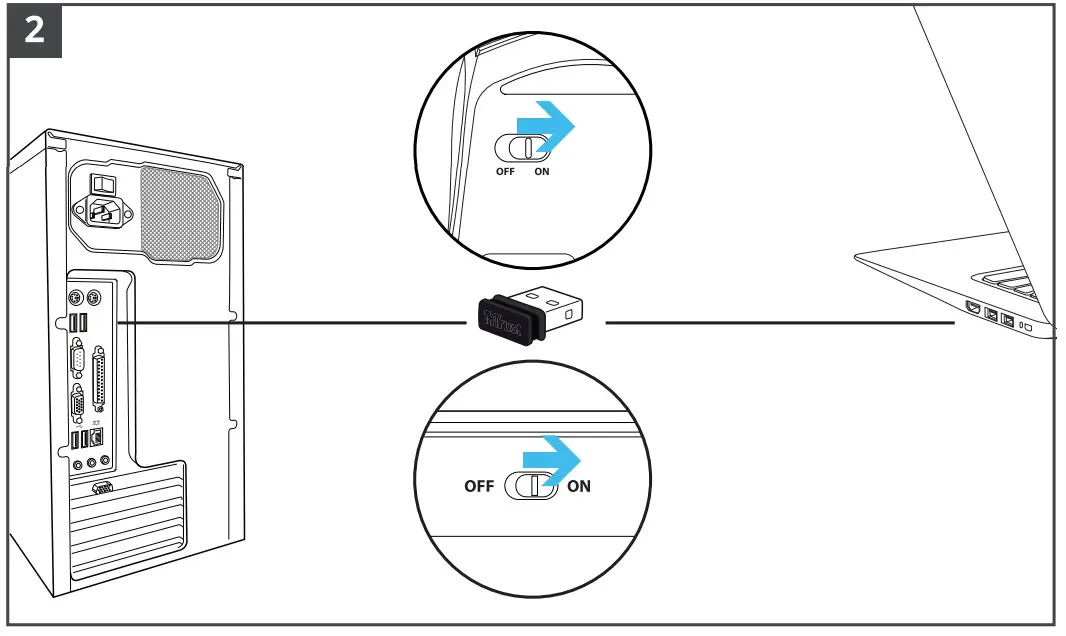 2

OFF ON

Trust

OFF ON