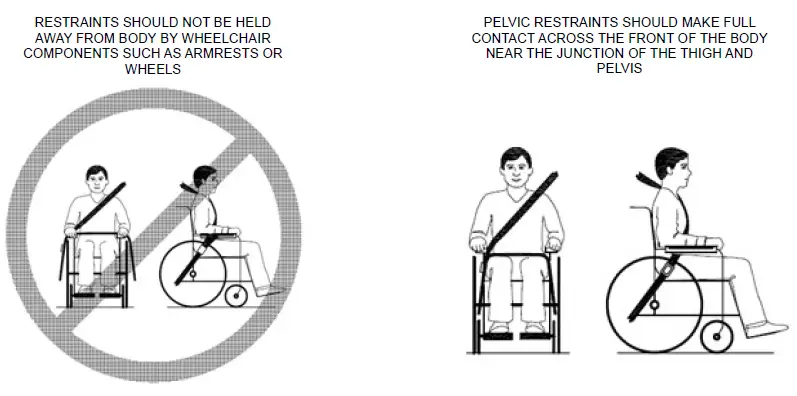 RESTRAINTS SHOULD NOT BE HELD AWAY FROM BODY BY WHEELCHAIR COMPONENTS SUCH AS ARMRESTS OR WHEELS

PELVIC RESTRAINTS SHOULD MAKE FULL CONTACT ACROSS THE FRONT OF THE BODY NEAR THE JUNCTION OF THE THIGH AND PELVIS