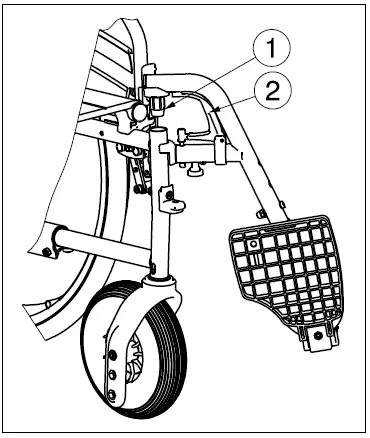 1
2