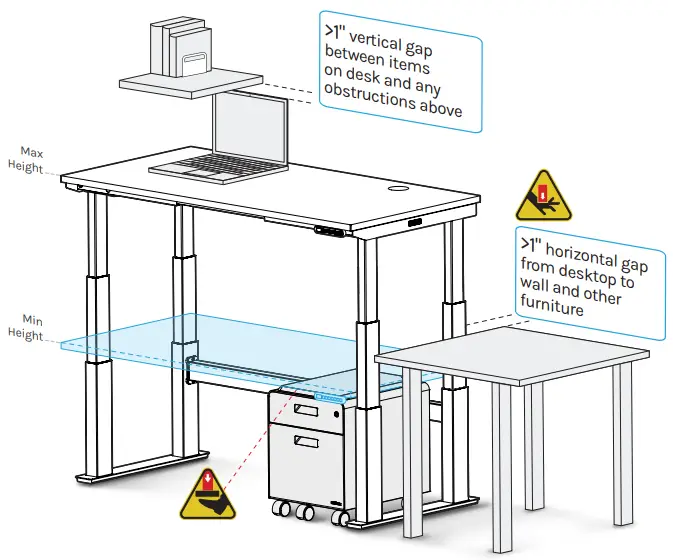 >1" vertical gap between items on desk and any obstructions above

Max Height

>1" horizontal gap from desktop to wall and other furniture

Min Height